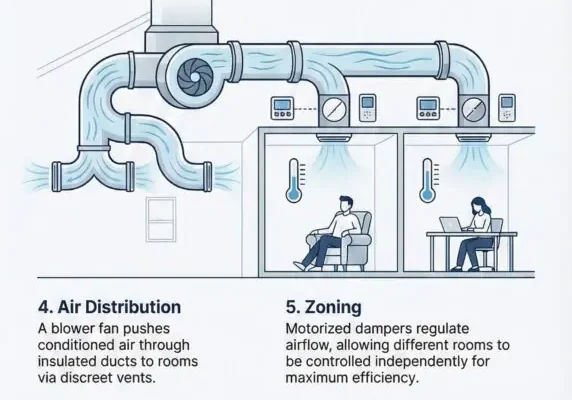 4. Air Distribution

A blower fan pushes conditioned air through insulated ducts to rooms via discreet vents.

5. Zoning

Motorized dampers regulate airflow, allowing different rooms to be controlled independently for maximum efficiency.